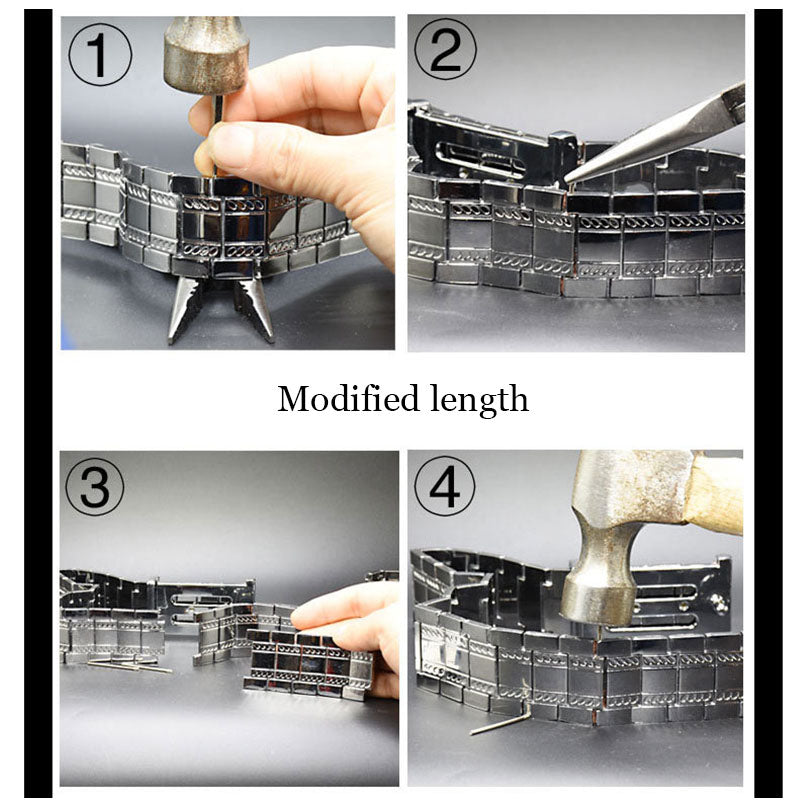 ①
②
Modified length
③
④